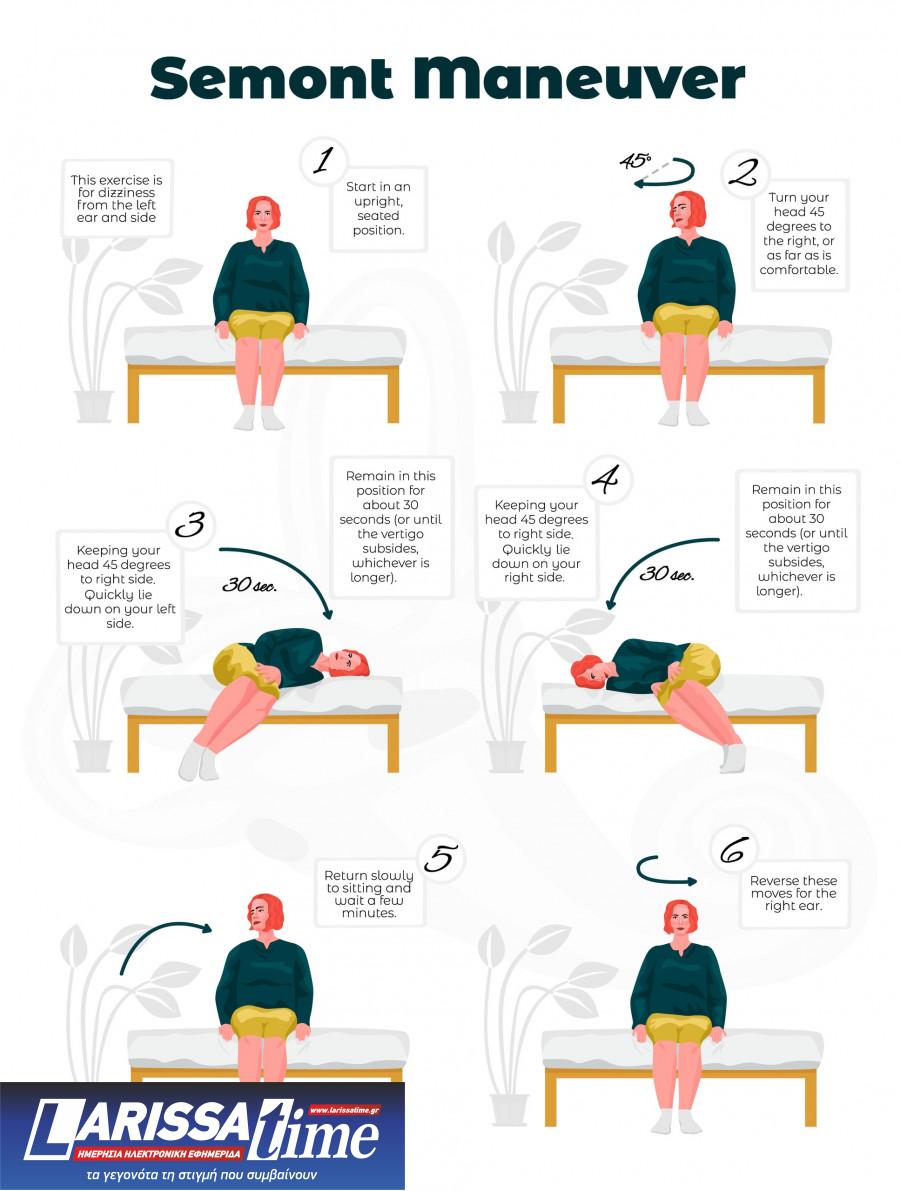 Semont Maneuver

This exercise is for dizziness from the left ear and side

1

Start in an upright, seated position.

45°

2

Turn your head 45 degrees to the right, or as far as is comfortable.

3

Keeping your head 45 degrees to right side. Quickly lie down on your left side.

30 sec.

Remain in this position for about 30 seconds (or until the vertigo subsides, whichever is longer).

4

Keeping your head 45 degrees to right side. Quickly lie down on your right side.

30 sec.

Remain in this position for about 30 seconds (or until the vertigo subsides, whichever is longer).

5

Return slowly to sitting and wait a few minutes.

6

Reverse these moves for the right ear.

LARISSA time

www.larissatime.gr

ΗΜΕΡΗΣΙΑ ΗΛΕΚΤΡΟΝΙΚΗ ΕΦΗΜΕΡΙΔΑ

τα γεγονότα τη στιγμή που συμβαίνουν