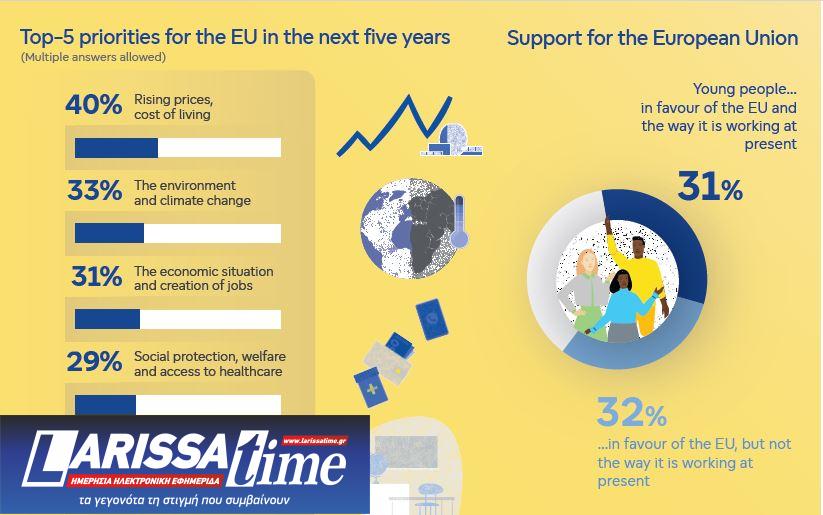 Top-5 priorities for the EU in the next five years
(Multiple answers allowed)

40% Rising prices, cost of living

33% The environment and climate change

31% The economic situation and creation of jobs

29% Social protection, welfare and access to healthcare

Support for the European Union

Young people... in favour of the EU and the way it is working at present

31%

32%

...in favour of the EU, but not the way it is working at present

LARISSA time
www.larissatime.gr
ΗΜΕΡΗΣΙΑ ΗΛΕΚΤΡΟΝΙΚΗ ΕΦΗΜΕΡΙΔΑ
τα γεγονότα τη στιγμή που συμβαίνουν