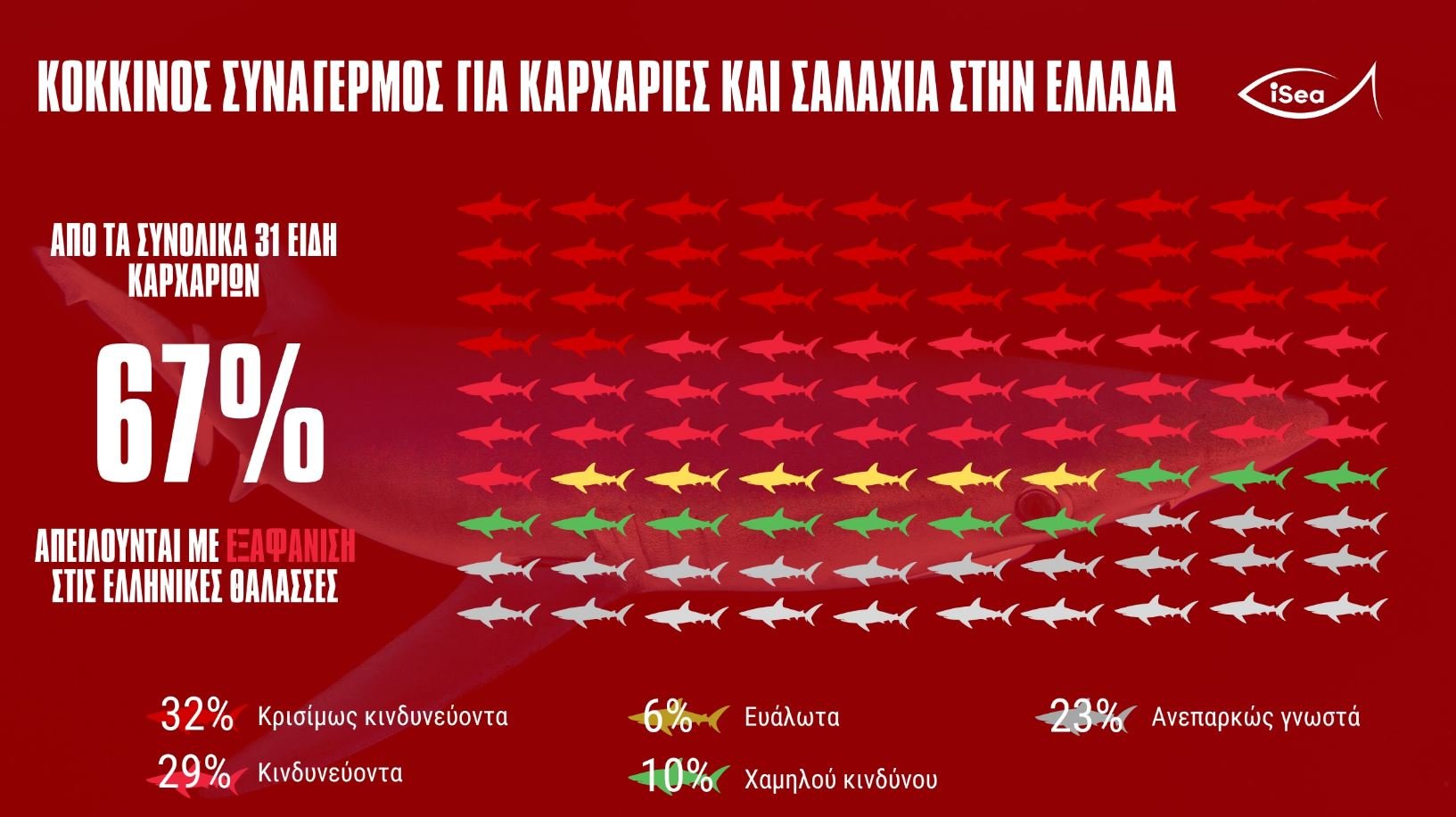 ΚΟΚΚΙΝΟΣ ΣΥΝΑΓΕΡΜΟΣ ΓΙΑ ΚΑΡΧΑΡΙΕΣ ΚΑΙ ΣΑΛΑΧΙΑ ΣΤΗΝ ΕΛΛΑΔΑ

iSea

ΑΠΟ ΤΑ ΣΥΝΟΛΙΚΑ 31 ΕΙΔΗ ΚΑΡΧΑΡΙΩΝ

67%

ΑΠΕΙΛΟΥΝΤΑΙ ΜΕ ΕΞΑΦΑΝΙΣΗ ΣΤΙΣ ΕΛΛΗΝΙΚΕΣ ΘΑΛΑΣΣΕΣ

32% Κρισίμως κινδυνεύοντα

29% Κινδυνεύοντα

6% Ευάλωτα

10% Χαμηλού κινδύνου

23% Ανεπαρκώς γνωστά